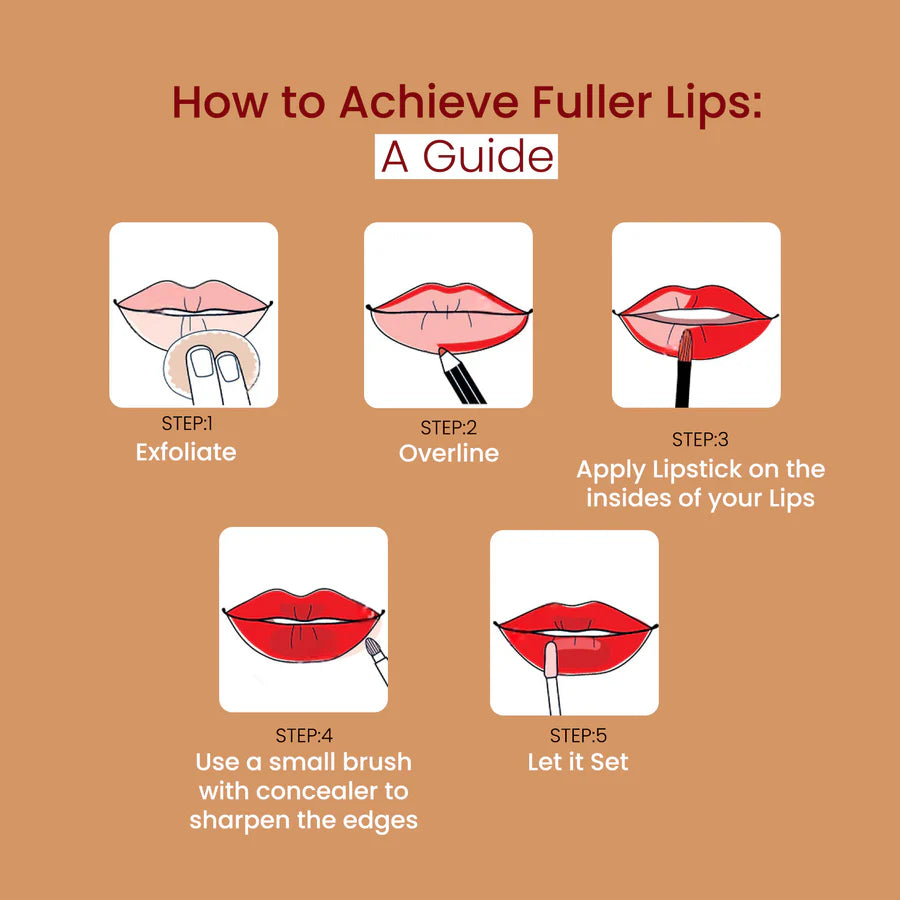 How to Achieve Fuller Lips:
A Guide

STEP:1
Exfoliate

STEP:2
Overline

STEP:3
Apply Lipstick on the insides of your Lips

STEP:4
Use a small brush with concealer to sharpen the edges

STEP:5
Let it Set